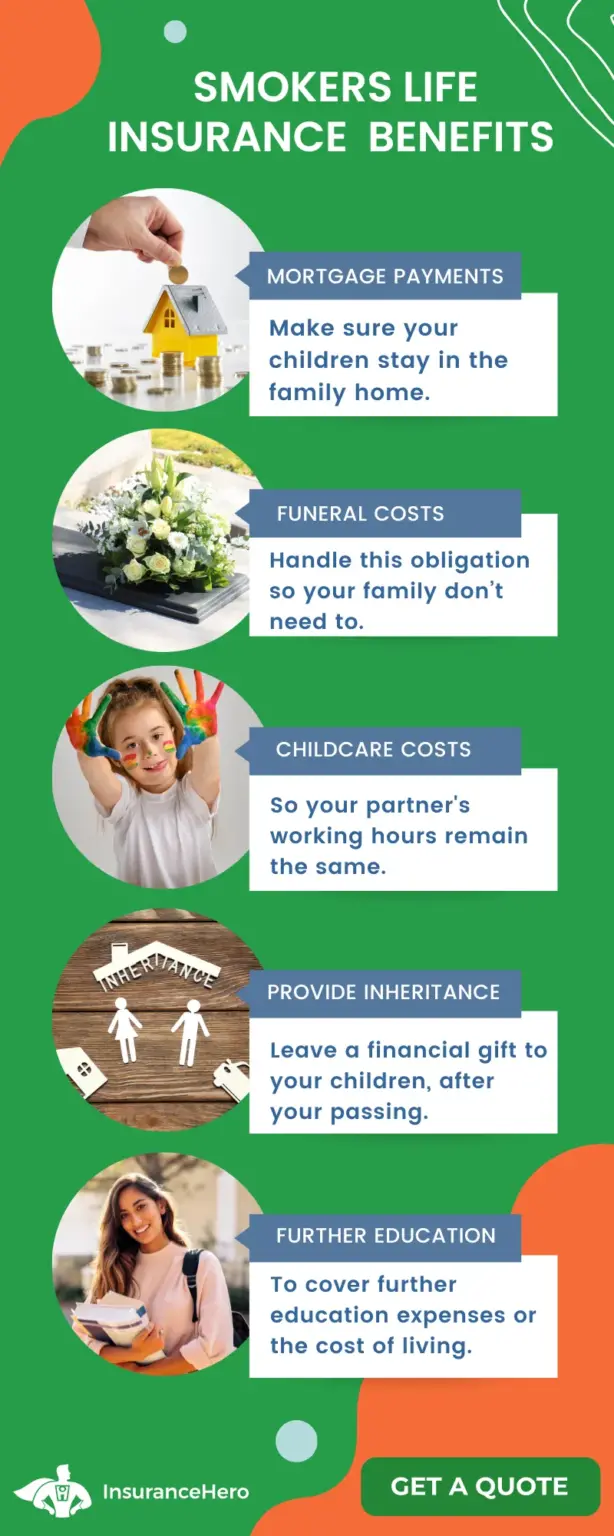 SMOKERS LIFE INSURANCE BENEFITS

MORTGAGE PAYMENTS

Make sure your children stay in the family home.

FUNERAL COSTS

Handle this obligation so your family don't need to.

CHILDCARE COSTS

So your partner's working hours remain the same.

INHERITANCE

PROVIDE INHERITANCE

Leave a financial gift to your children, after your passing.

FURTHER EDUCATION

To cover further education expenses or the cost of living.

InsuranceHero

GET A QUOTE