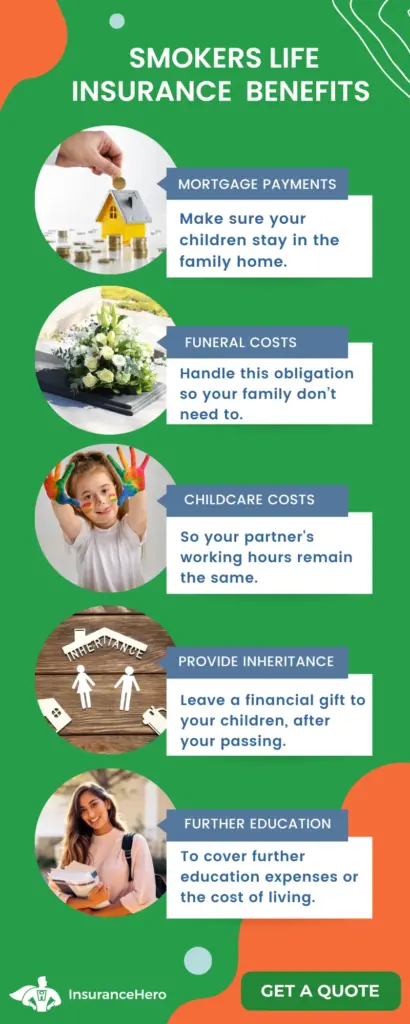 SMOKERS LIFE INSURANCE BENEFITS

MORTGAGE PAYMENTS
Make sure your children stay in the family home.

FUNERAL COSTS
Handle this obligation so your family don't need to.

CHILDCARE COSTS
So your partner's working hours remain the same.

INHERITANCE

PROVIDE INHERITANCE
Leave a financial gift to your children, after your passing.

FURTHER EDUCATION
To cover further education expenses or the cost of living.

InsuranceHero

GET A QUOTE