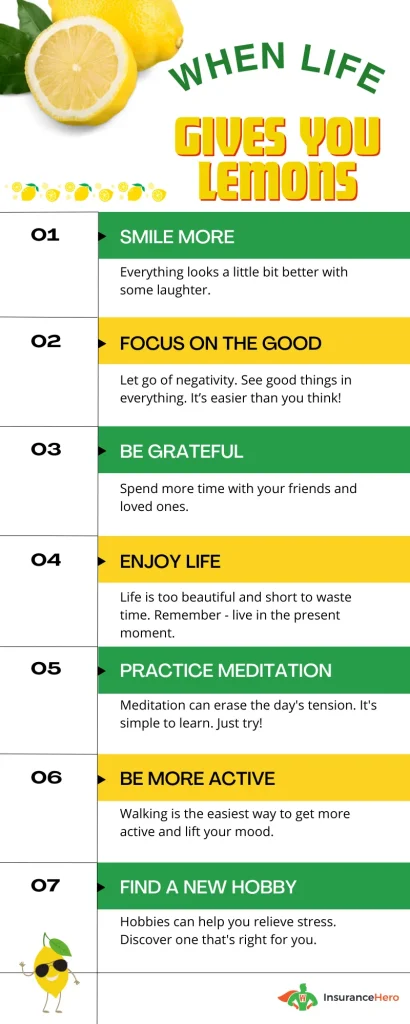 WHEN LIFE

GIVES YOU LEMONS

01

SMILE MORE

Everything looks a little bit better with some laughter.

02

FOCUS ON THE GOOD

Let go of negativity. See good things in everything. It's easier than you think!

03

BE GRATEFUL

Spend more time with your friends and loved ones.

04

ENJOY LIFE

Life is too beautiful and short to waste time. Remember - live in the present moment.

05

PRACTICE MEDITATION

Meditation can erase the day's tension. It's simple to learn. Just try!

06

BE MORE ACTIVE

Walking is the easiest way to get more active and lift your mood.

07

FIND A NEW HOBBY

Hobbies can help you relieve stress. Discover one that's right for you.

InsuranceHero