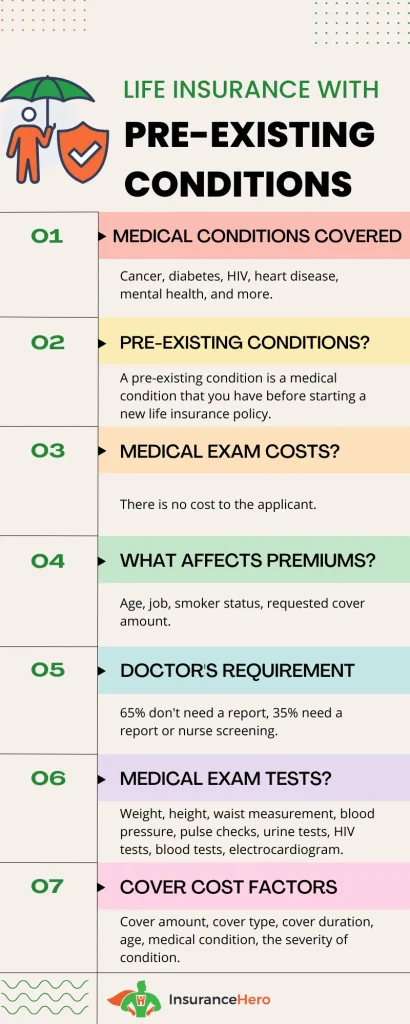 LIFE INSURANCE WITH
PRE-EXISTING CONDITIONS

01
MEDICAL CONDITIONS COVERED
Cancer, diabetes, HIV, heart disease, mental health, and more.

02
PRE-EXISTING CONDITIONS?
A pre-existing condition is a medical condition that you have before starting a new life insurance policy.

03
MEDICAL EXAM COSTS?
There is no cost to the applicant.

04
WHAT AFFECTS PREMIUMS?
Age, job, smoker status, requested cover amount.

05
DOCTOR'S REQUIREMENT
65% don't need a report, 35% need a report or nurse screening.

06
MEDICAL EXAM TESTS?
Weight, height, waist measurement, blood pressure, pulse checks, urine tests, HIV tests, blood tests, electrocardiogram.

07
COVER COST FACTORS
Cover amount, cover type, cover duration, age, medical condition, the severity of condition.

InsuranceHero