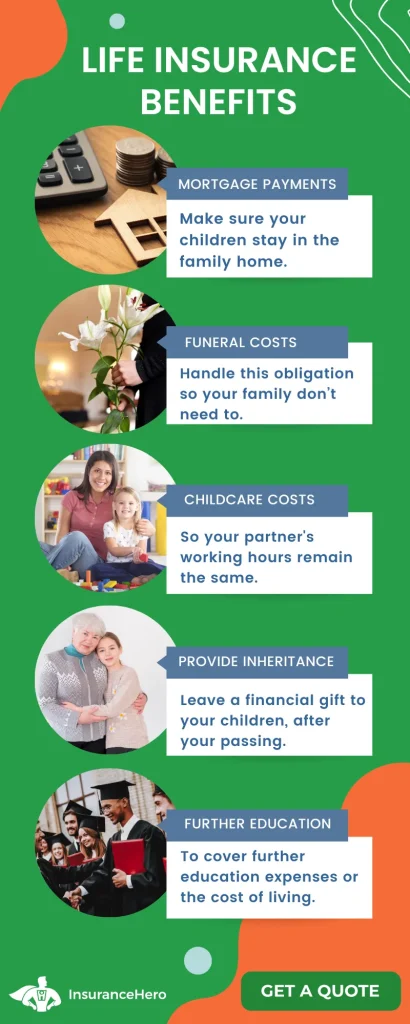 LIFE INSURANCE BENEFITS

MORTGAGE PAYMENTS

Make sure your children stay in the family home.

FUNERAL COSTS

Handle this obligation so your family don't need to.

CHILDCARE COSTS

So your partner's working hours remain the same.

PROVIDE INHERITANCE

Leave a financial gift to your children, after your passing.

FURTHER EDUCATION

To cover further education expenses or the cost of living.

InsuranceHero

GET A QUOTE