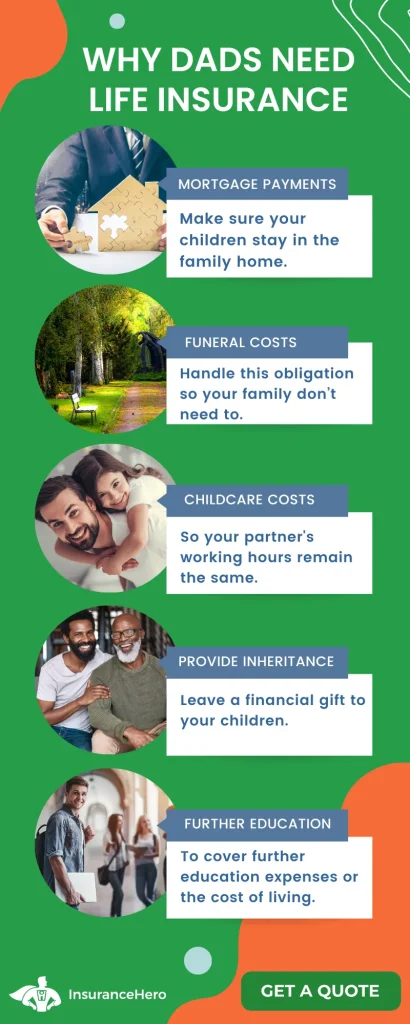 WHY DADS NEED LIFE INSURANCE

MORTGAGE PAYMENTS

Make sure your children stay in the family home.

FUNERAL COSTS

Handle this obligation so your family don't need to.

CHILDCARE COSTS

So your partner's working hours remain the same.

PROVIDE INHERITANCE

Leave a financial gift to your children.

FURTHER EDUCATION

To cover further education expenses or the cost of living.

InsuranceHero

GET A QUOTE